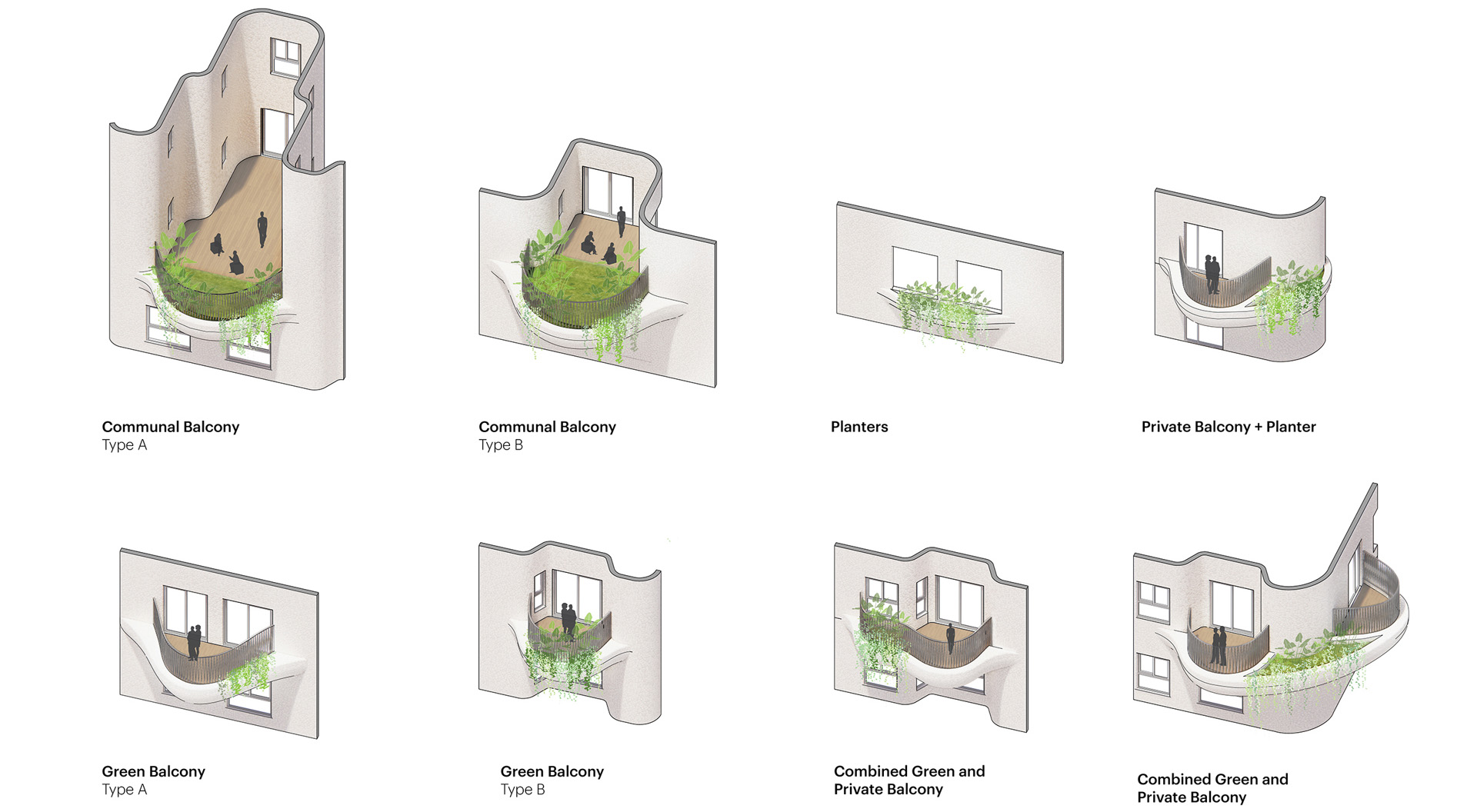 Communal Balcony
Type A

Communal Balcony
Type B

Planters

Private Balcony + Planter

Green Balcony
Type A

Green Balcony
Type B

Combined Green and Private Balcony

Combined Green and Private Balcony